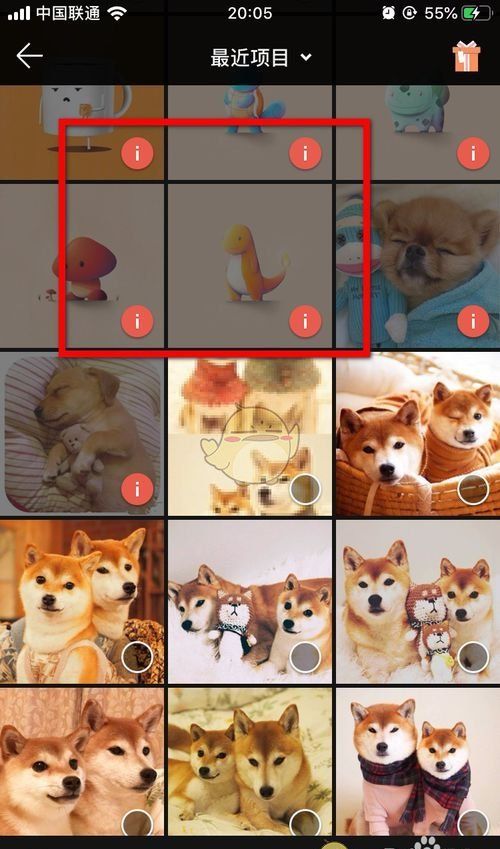 中国联通 20:05 55%

最近项目

i i i
i i i
i